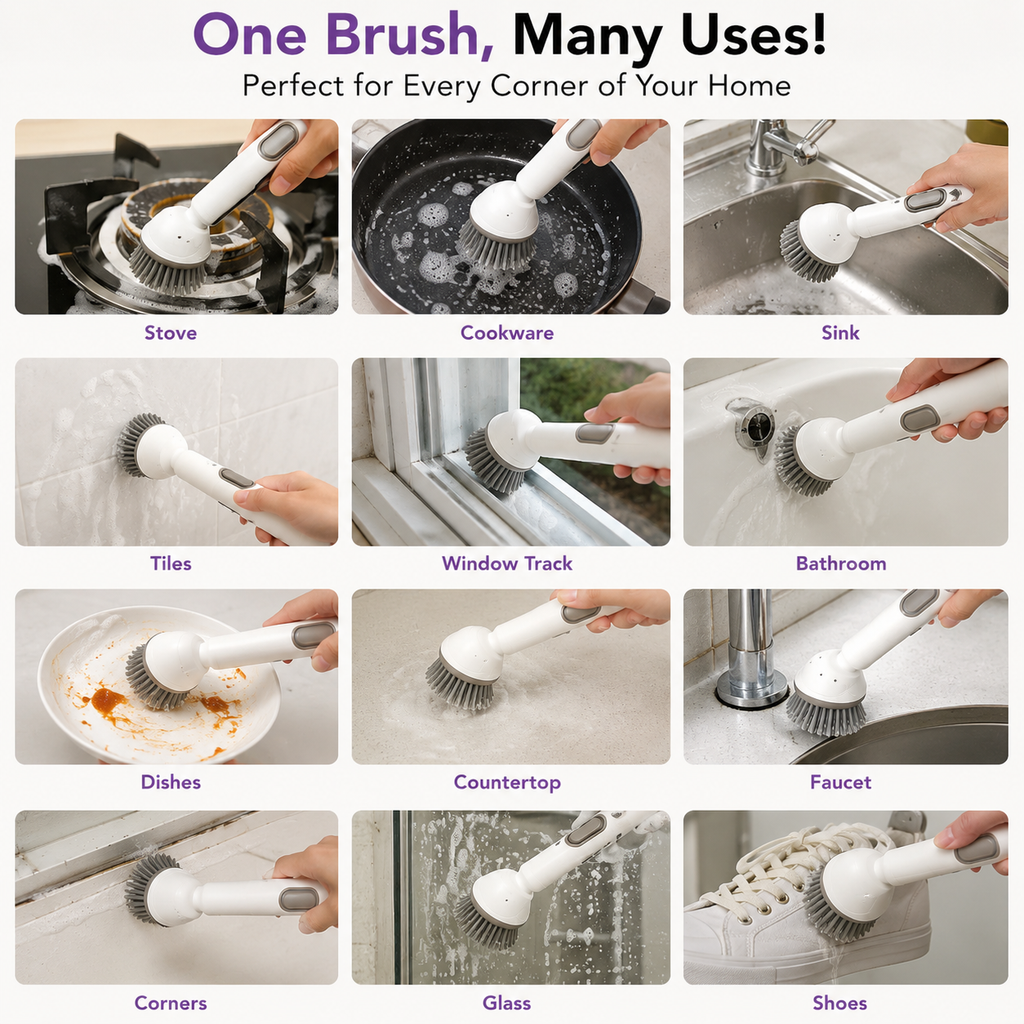 One Brush, Many Uses!
Perfect for Every Corner of Your Home

Stove
Cookware
Sink
Tiles
Window Track
Bathroom
Dishes
Countertop
Faucet
Corners
Glass
Shoes